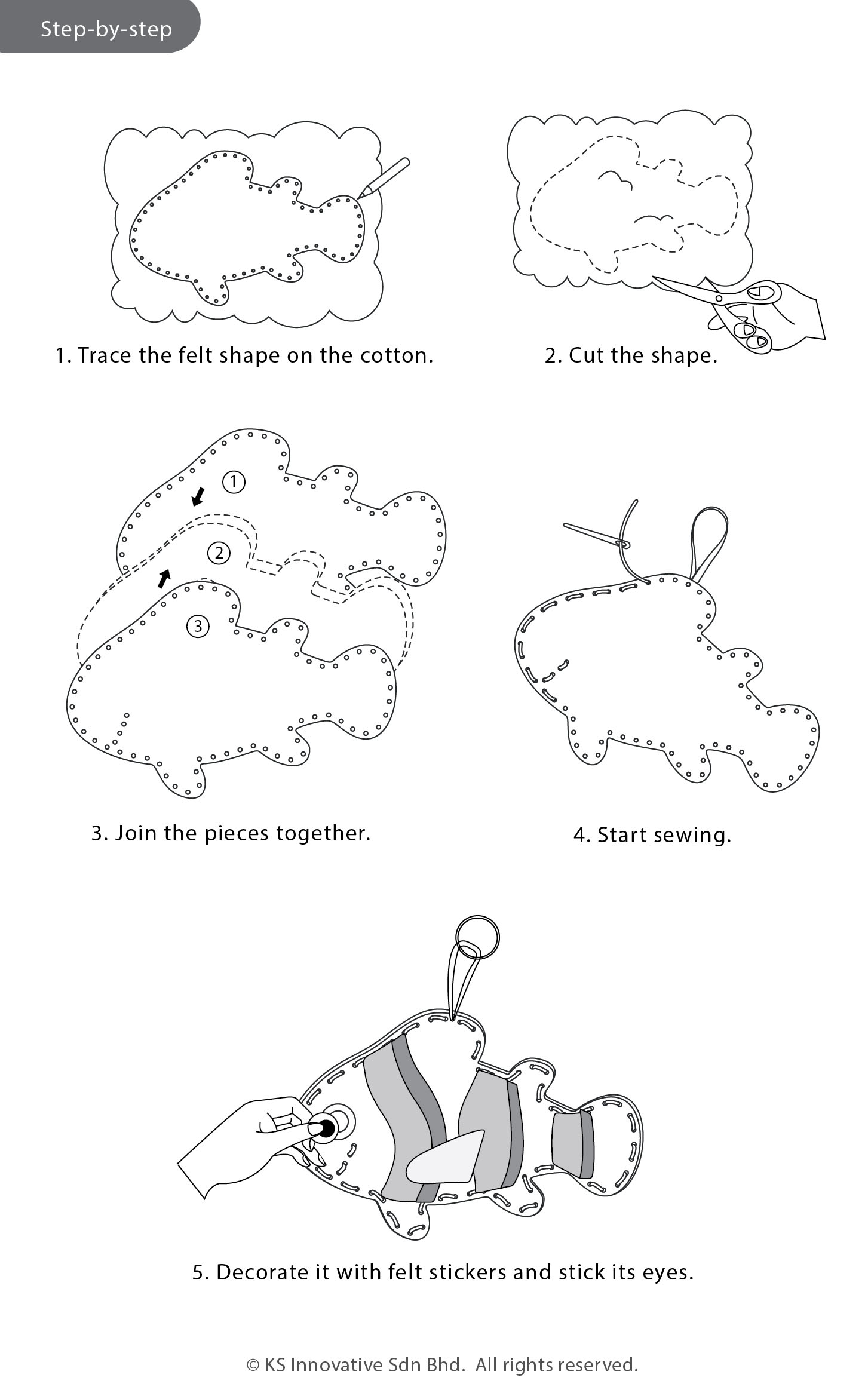 Step-by-step

1. Trace the felt shape on the cotton.

2. Cut the shape.

1
2
3

3. Join the pieces together.

4. Start sewing.

5. Decorate it with felt stickers and stick its eyes.

© KS Innovative Sdn Bhd. All rights reserved.