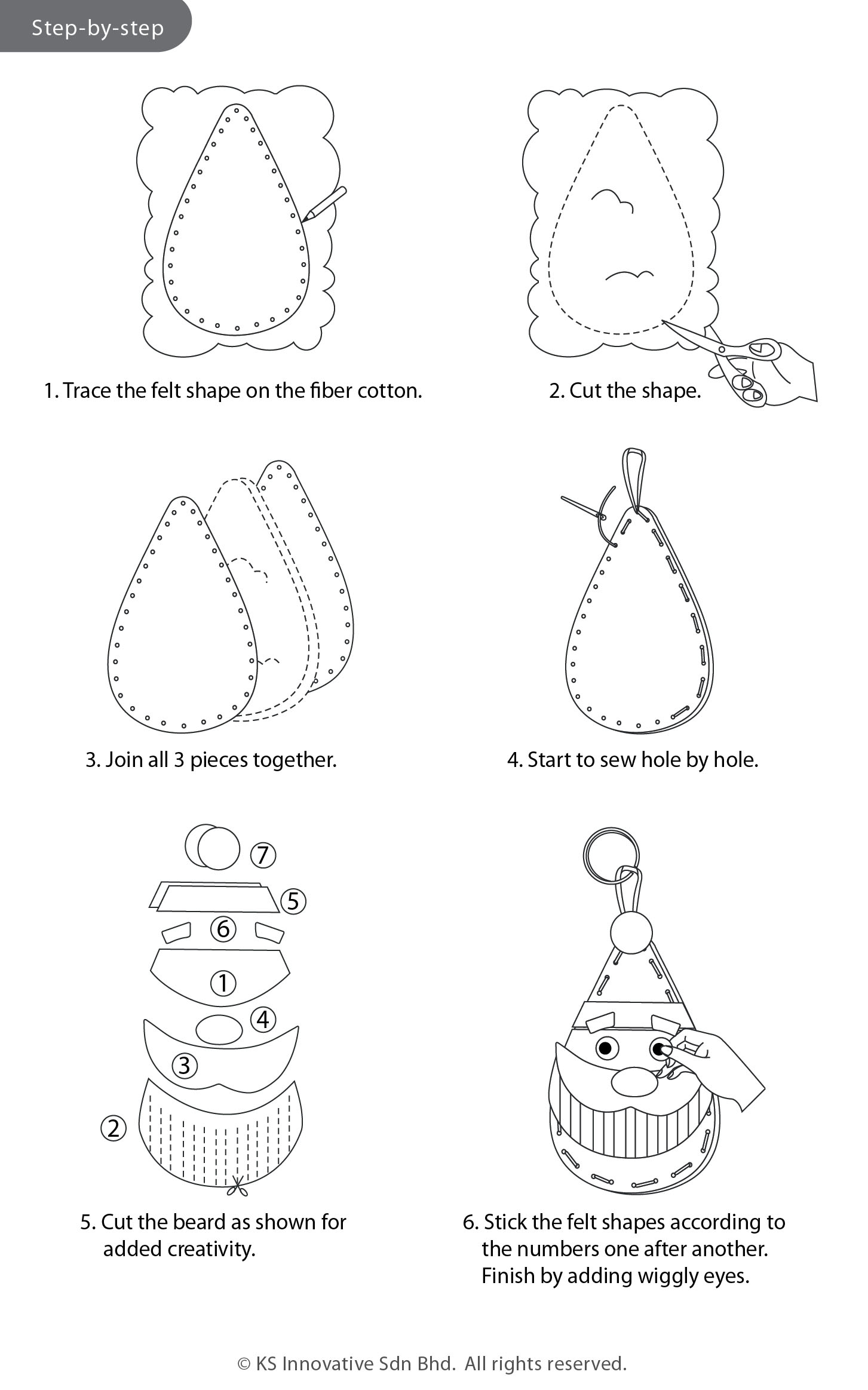 Step-by-step

1. Trace the felt shape on the fiber cotton.

2. Cut the shape.

3. Join all 3 pieces together.

4. Start to sew hole by hole.

7

5

6

1

4

3

2

5. Cut the beard as shown for added creativity.

6. Stick the felt shapes according to the numbers one after another. Finish by adding wiggly eyes.

© KS Innovative Sdn Bhd. All rights reserved.