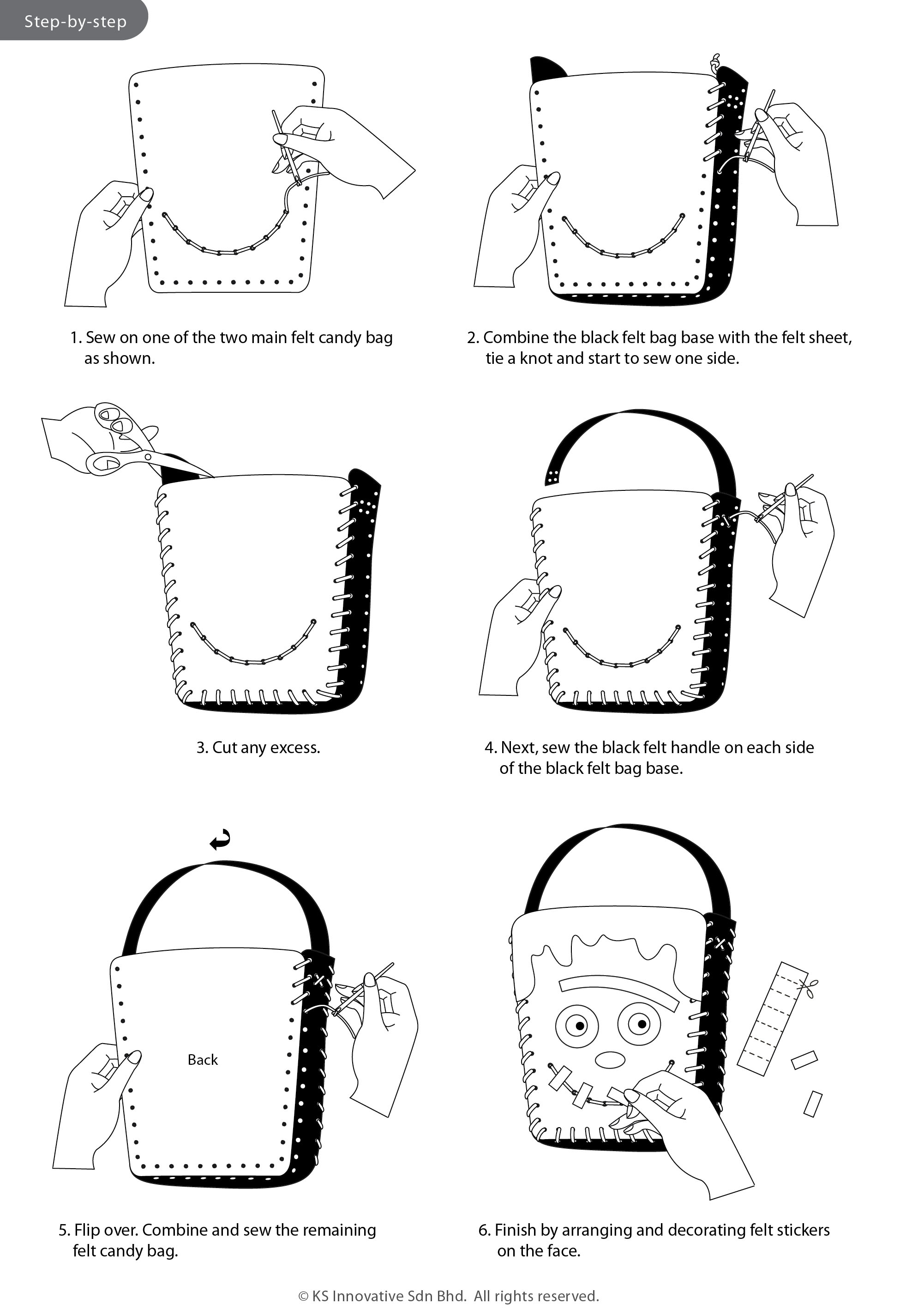 Step-by-step

1. Sew on one of the two main felt candy bag as shown.

2. Combine the black felt bag base with the felt sheet, tie a knot and start to sew one side.

3. Cut any excess.

4. Next, sew the black felt handle on each side of the black felt bag base.

Back

5. Flip over. Combine and sew the remaining felt candy bag.

6. Finish by arranging and decorating felt stickers on the face.

© KS Innovative Sdn Bhd. All rights reserved.