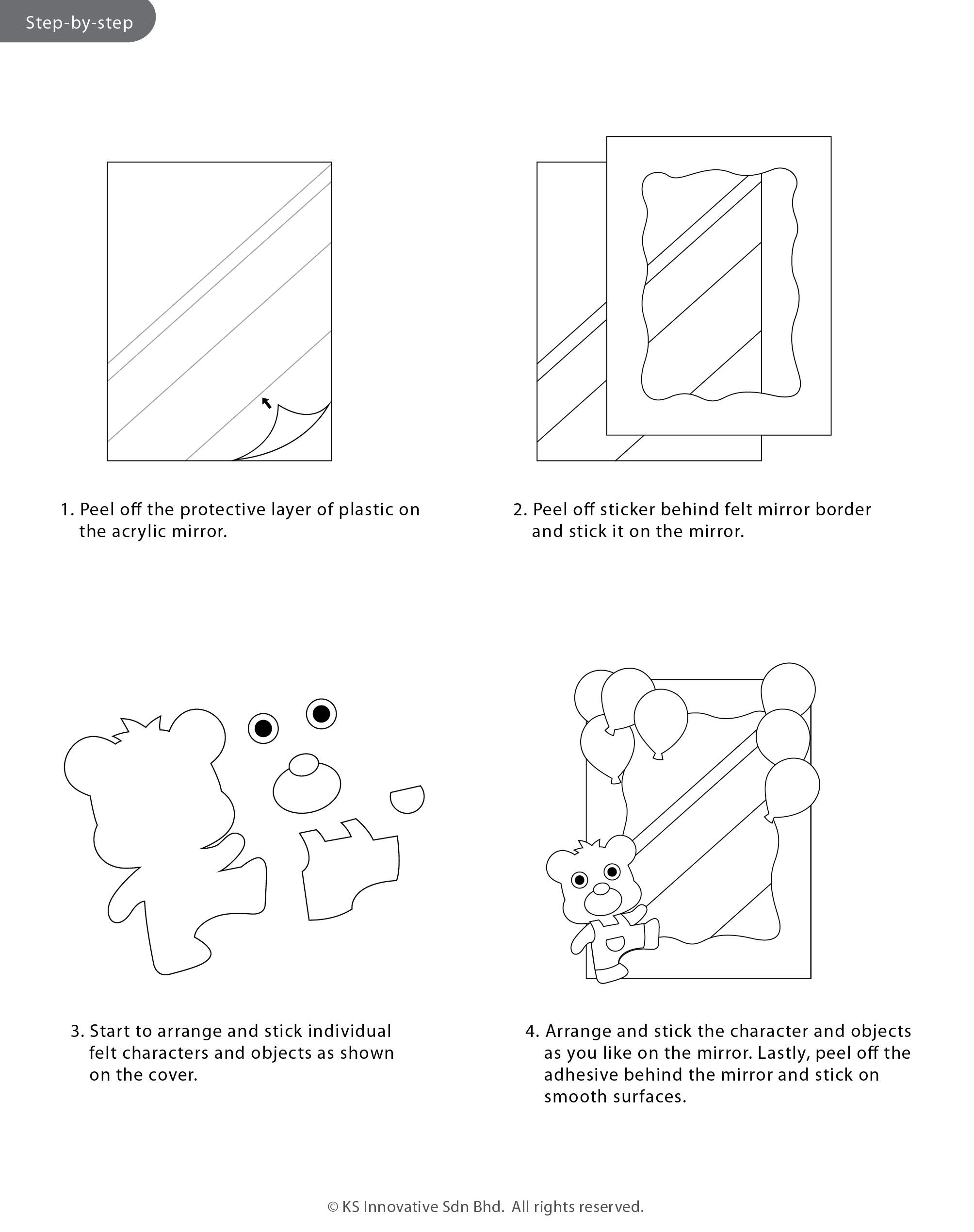 Step-by-step

1. Peel off the protective layer of plastic on the acrylic mirror.

2. Peel off sticker behind felt mirror border and stick it on the mirror.

3. Start to arrange and stick individual felt characters and objects as shown on the cover.

4. Arrange and stick the character and objects as you like on the mirror. Lastly, peel off the adhesive behind the mirror and stick on smooth surfaces.

© KS Innovative Sdn Bhd. All rights reserved.