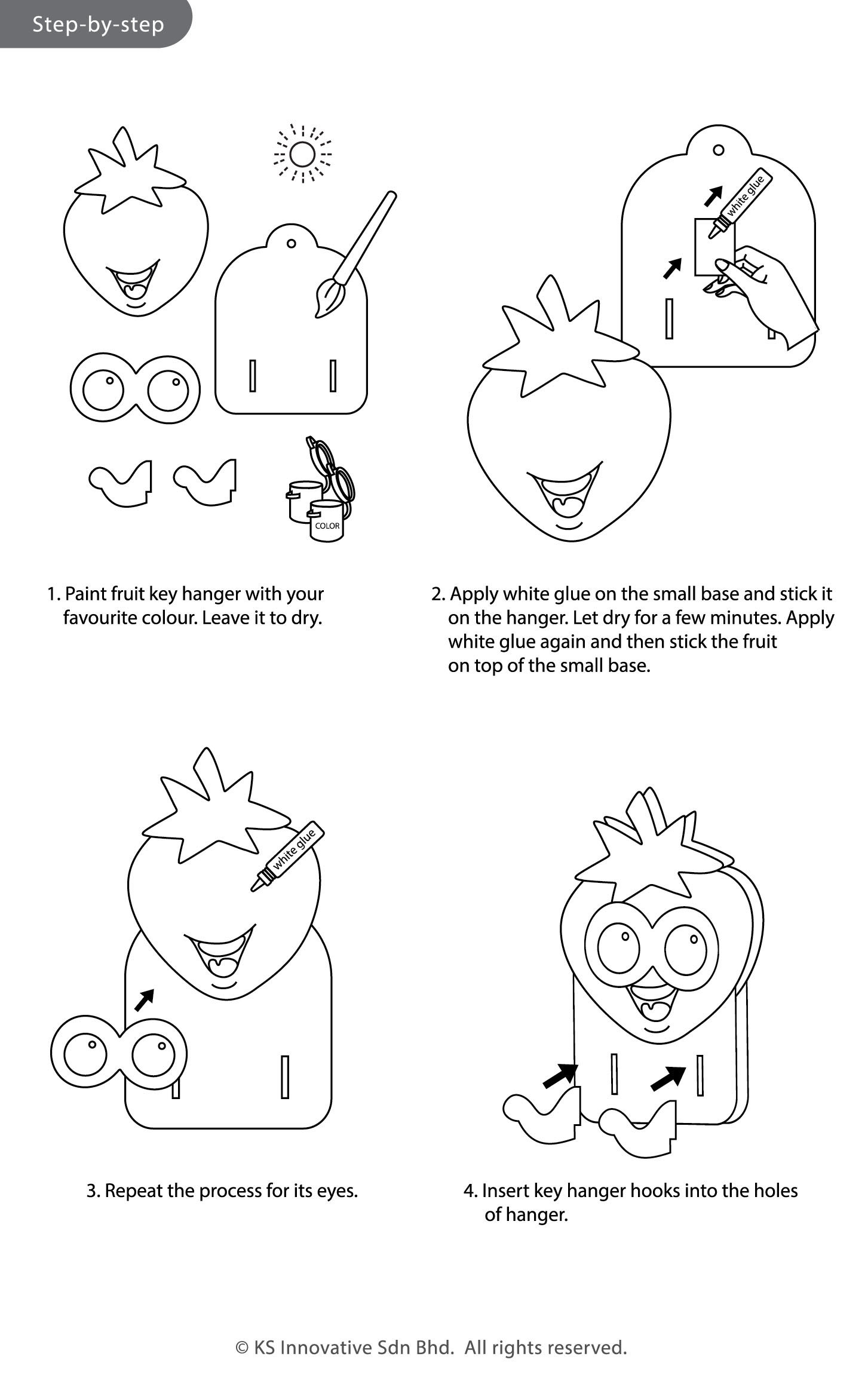 Step-by-step

COLOR

white glue

1. Paint fruit key hanger with your favourite colour. Leave it to dry.

2. Apply white glue on the small base and stick it on the hanger. Let dry for a few minutes. Apply white glue again and then stick the fruit on top of the small base.

white glue

3. Repeat the process for its eyes.

4. Insert key hanger hooks into the holes of hanger.

© KS Innovative Sdn Bhd. All rights reserved.