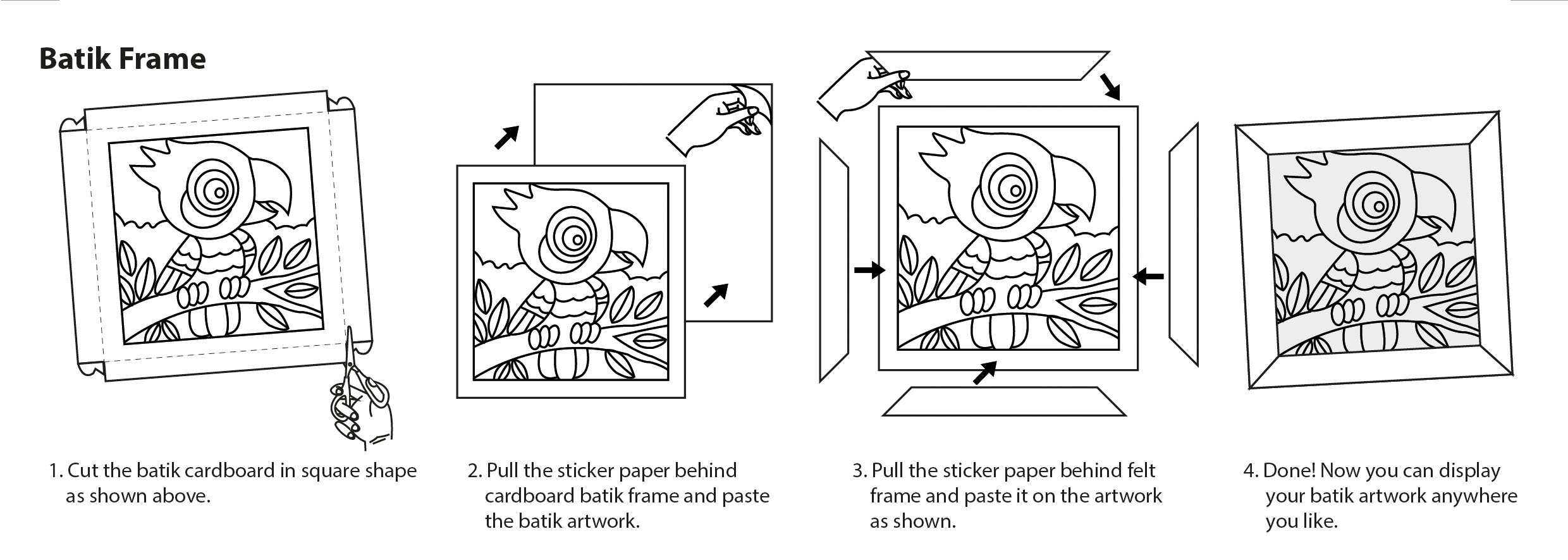 Batik Frame

1. Cut the batik cardboard in square shape as shown above.

2. Pull the sticker paper behind cardboard batik frame and paste the batik artwork.

3. Pull the sticker paper behind felt frame and paste it on the artwork as shown.

4. Done! Now you can display your batik artwork anywhere you like.