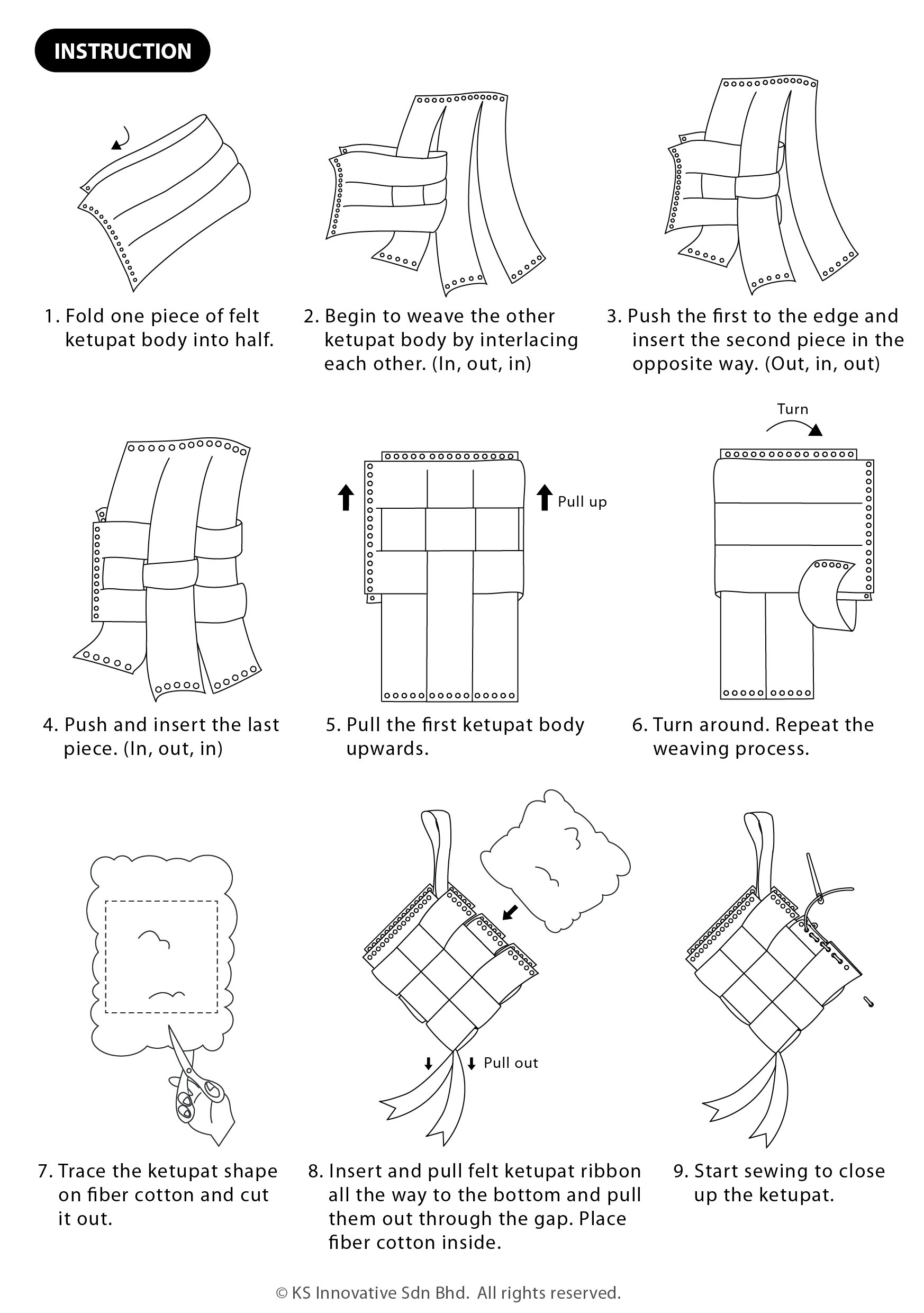 INSTRUCTION

1. Fold one piece of felt ketupat body into half.

2. Begin to weave the other ketupat body by interlacing each other. (In, out, in)

3. Push the first to the edge and insert the second piece in the opposite way. (Out, in, out)

Pull up

Turn

4. Push and insert the last piece. (In, out, in)

5. Pull the first ketupat body upwards.

6. Turn around. Repeat the weaving process.

Pull out

7. Trace the ketupat shape on fiber cotton and cut it out.

8. Insert and pull felt ketupat ribbon all the way to the bottom and pull them out through the gap. Place fiber cotton inside.

9. Start sewing to close up the ketupat.

© KS Innovative Sdn Bhd. All rights reserved.