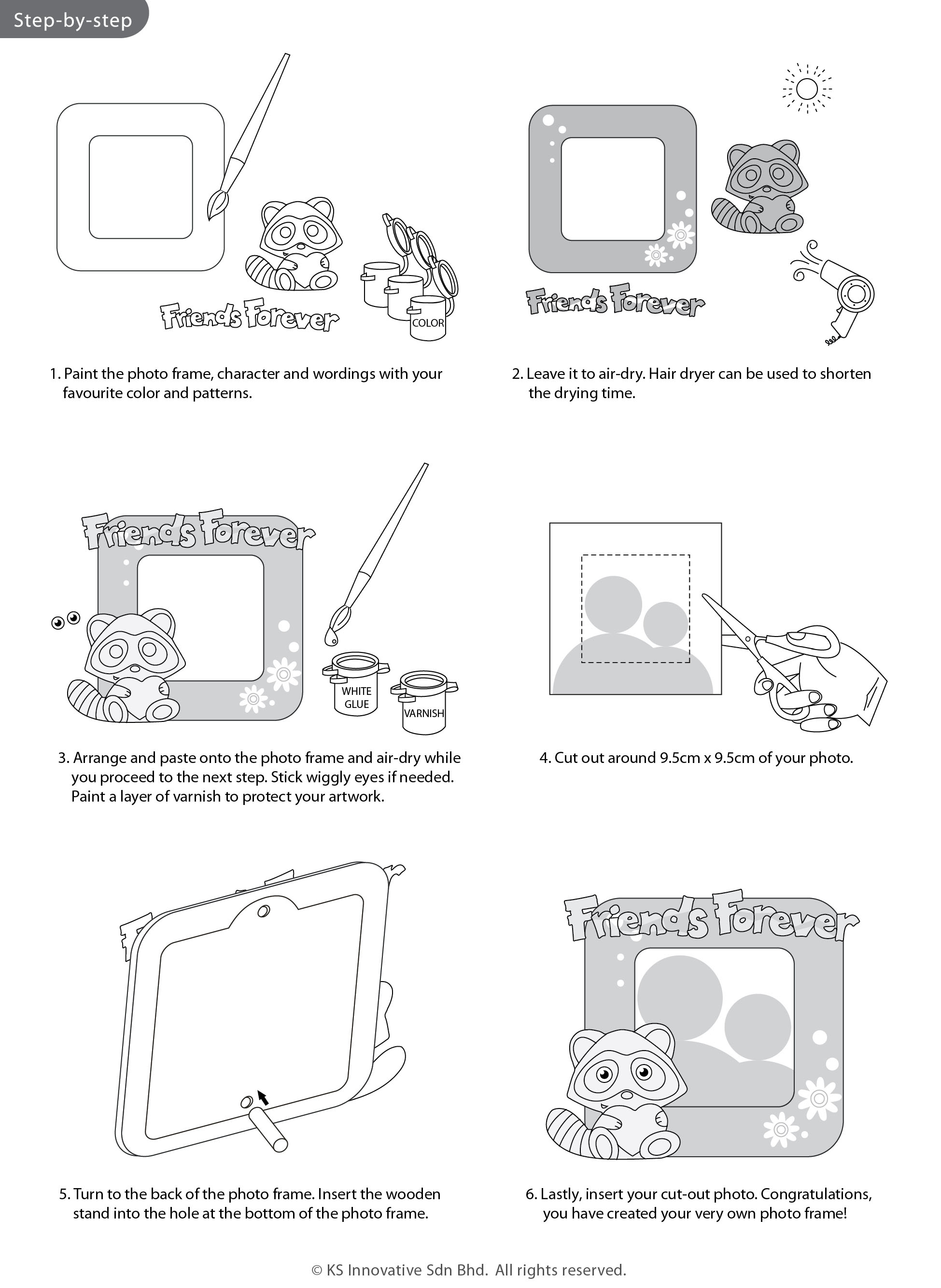 Step-by-step

Friends Forever

COLOR

1. Paint the photo frame, character and wordings with your favourite color and patterns.

Friends Forever

2. Leave it to air-dry. Hair dryer can be used to shorten the drying time.

Friends Forever

WHITE GLUE

VARNISH

3. Arrange and paste onto the photo frame and air-dry while you proceed to the next step. Stick wiggly eyes if needed. Paint a layer of varnish to protect your artwork.

4. Cut out around 9.5cm x 9.5cm of your photo.

5. Turn to the back of the photo frame. Insert the wooden stand into the hole at the bottom of the photo frame.

Friends Forever

6. Lastly, insert your cut-out photo. Congratulations, you have created your very own photo frame!

© KS Innovative Sdn Bhd. All rights reserved.