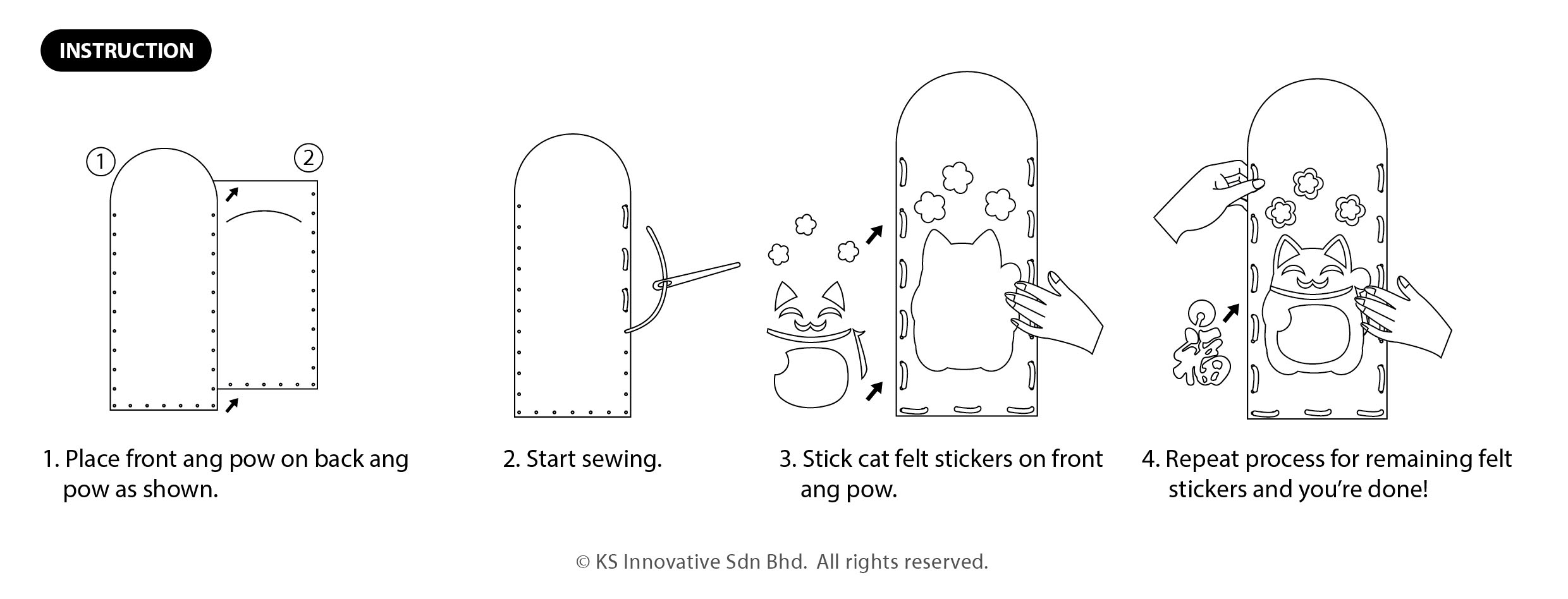 INSTRUCTION

1

2

福

1. Place front ang pow on back ang pow as shown.

2. Start sewing.

3. Stick cat felt stickers on front ang pow.

4. Repeat process for remaining felt stickers and you're done!

© KS Innovative Sdn Bhd. All rights reserved.