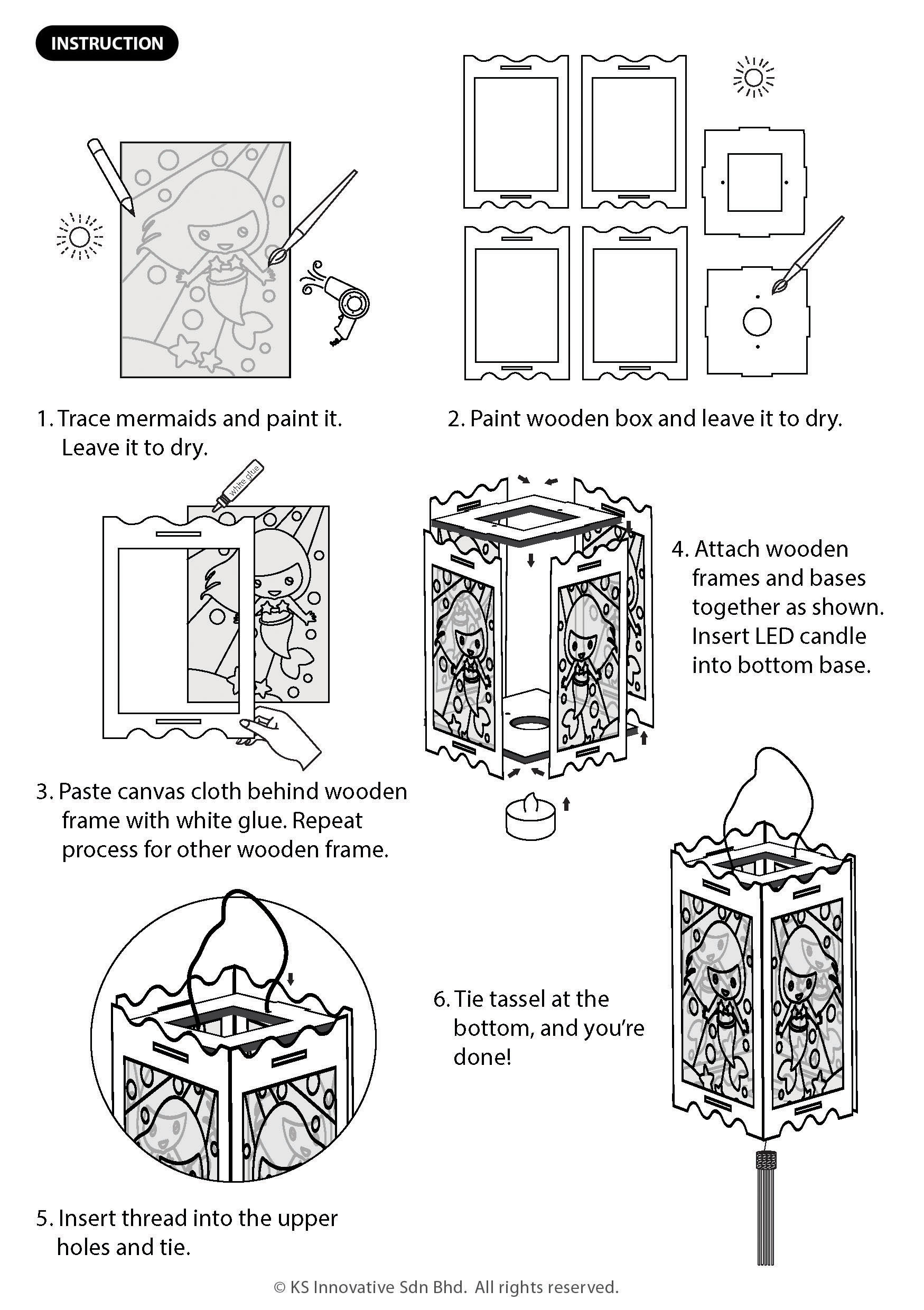 INSTRUCTION

1. Trace mermaids and paint it. Leave it to dry.

2. Paint wooden box and leave it to dry.

white glue

3. Paste canvas cloth behind wooden frame with white glue. Repeat process for other wooden frame.

4. Attach wooden frames and bases together as shown. Insert LED candle into bottom base.

5. Insert thread into the upper holes and tie.

6. Tie tassel at the bottom, and you're done!

© KS Innovative Sdn Bhd. All rights reserved.