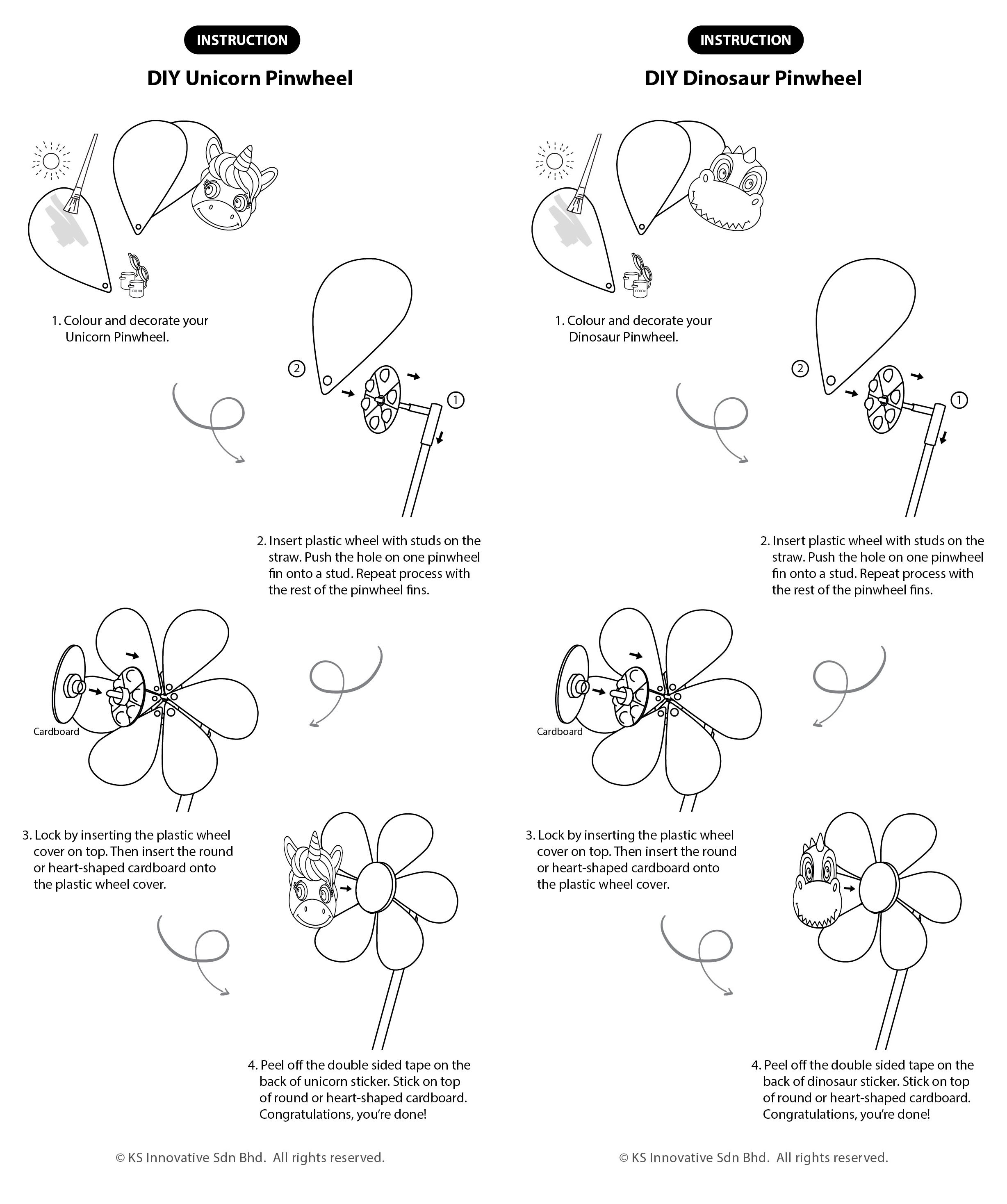 INSTRUCTION

DIY Unicorn Pinwheel

COLOR

1. Colour and decorate your Unicorn Pinwheel.

2

1

2. Insert plastic wheel with studs on the straw. Push the hole on one pinwheel fin onto a stud. Repeat process with the rest of the pinwheel fins.

Cardboard

3. Lock by inserting the plastic wheel cover on top. Then insert the round or heart-shaped cardboard onto the plastic wheel cover.

4. Peel off the double sided tape on the back of unicorn sticker. Stick on top of round or heart-shaped cardboard. Congratulations, you're done!

© KS Innovative Sdn Bhd. All rights reserved.

INSTRUCTION

DIY Dinosaur Pinwheel

COLOR

1. Colour and decorate your Dinosaur Pinwheel.

2

1

2. Insert plastic wheel with studs on the straw. Push the hole on one pinwheel fin onto a stud. Repeat process with the rest of the pinwheel fins.

Cardboard

3. Lock by inserting the plastic wheel cover on top. Then insert the round or heart-shaped cardboard onto the plastic wheel cover.

4. Peel off the double sided tape on the back of dinosaur sticker. Stick on top of round or heart-shaped cardboard. Congratulations, you're done!

© KS Innovative Sdn Bhd. All rights reserved.