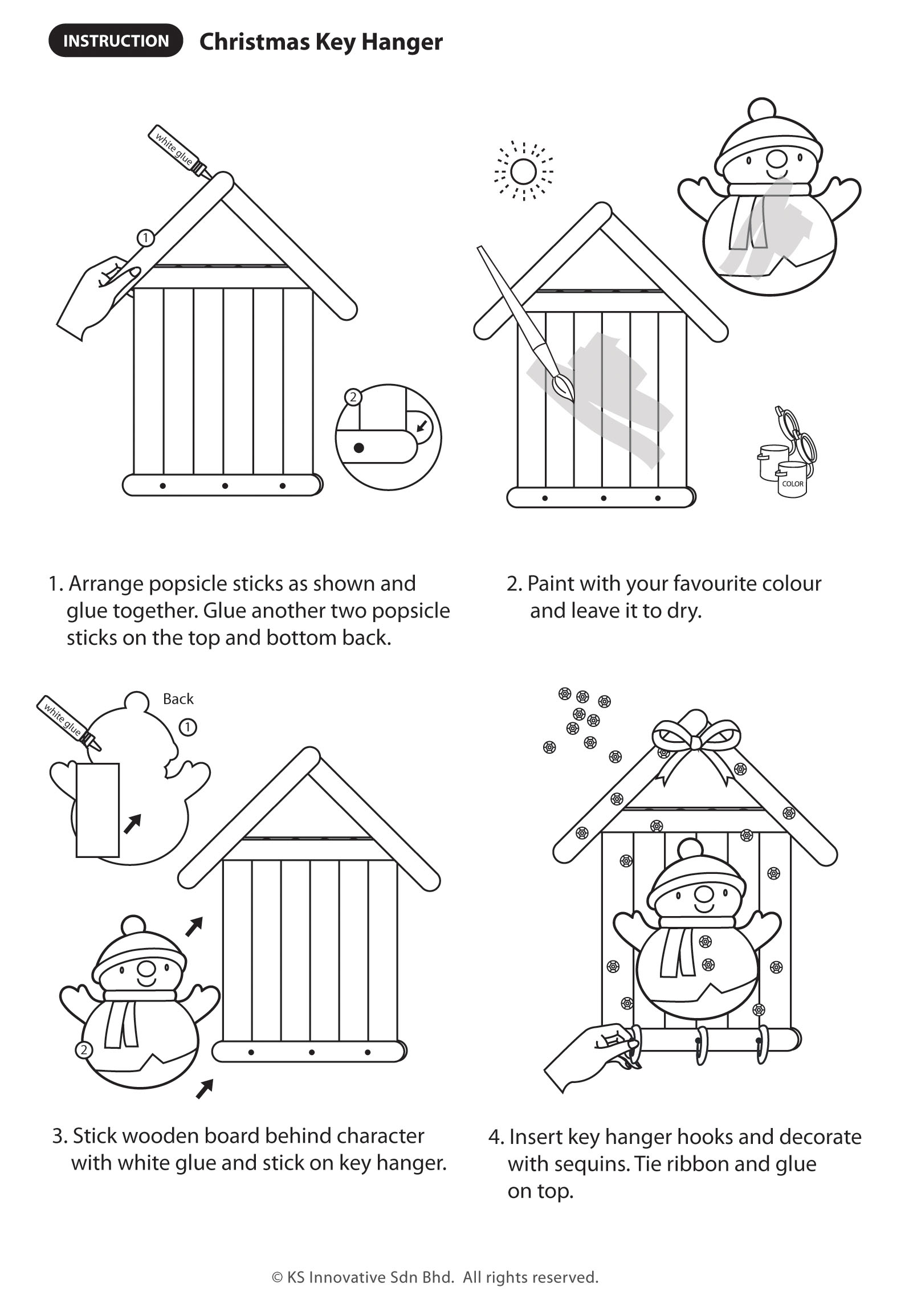 INSTRUCTION Christmas Key Hanger

white glue

1

2

COLOR

1. Arrange popsicle sticks as shown and glue together. Glue another two popsicle sticks on the top and bottom back.

2. Paint with your favourite colour and leave it to dry.

white glue

Back

1

2

3. Stick wooden board behind character with white glue and stick on key hanger.

4. Insert key hanger hooks and decorate with sequins. Tie ribbon and glue on top.

© KS Innovative Sdn Bhd. All rights reserved.