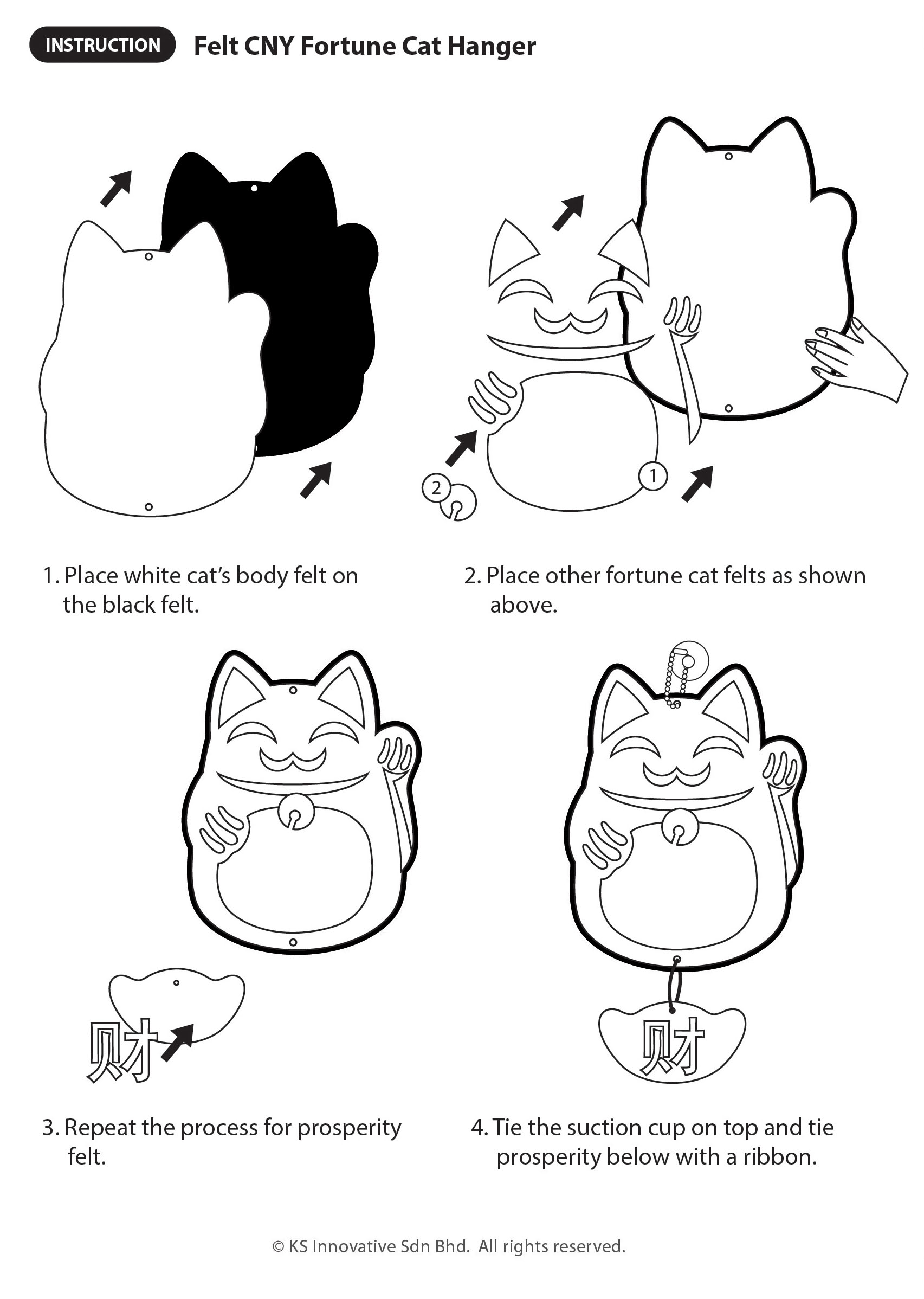 INSTRUCTION Felt CNY Fortune Cat Hanger

2

1

1. Place white cat's body felt on the black felt.

2. Place other fortune cat felts as shown above.

财

财

3. Repeat the process for prosperity felt.

4. Tie the suction cup on top and tie prosperity below with a ribbon.

© KS Innovative Sdn Bhd. All rights reserved.