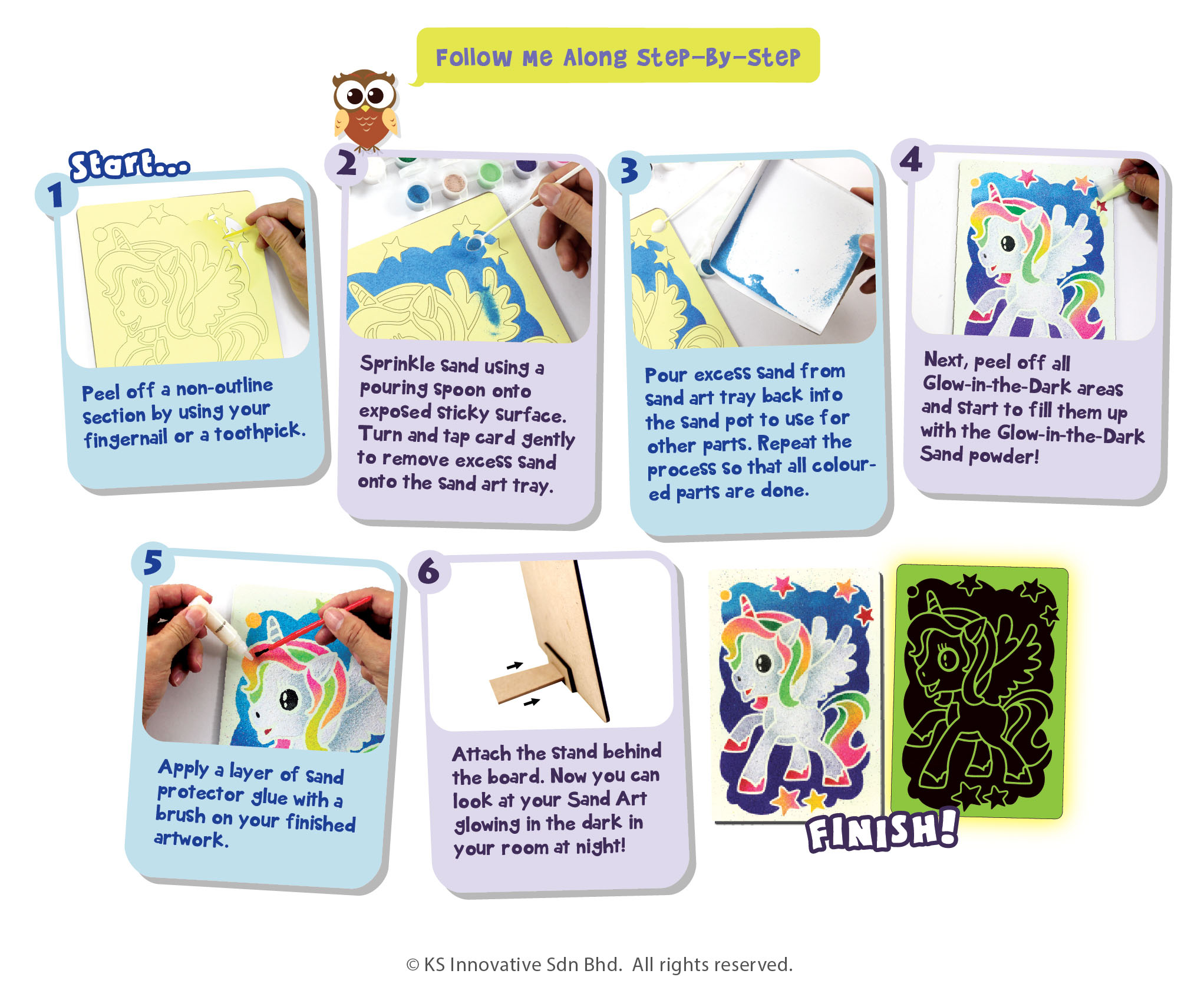 Follow Me Along Step-By-Step

Start...

1

Peel off a non-outline section by using your fingernail or a toothpick.

2

Sprinkle sand using a pouring spoon onto exposed sticky surface. Turn and tap card gently to remove excess sand onto the sand art tray.

3

Pour excess sand from sand art tray back into the sand pot to use for other parts. Repeat the process so that all coloured parts are done.

4

Next, peel off all Glow-in-the-Dark areas and start to fill them up with the Glow-in-the-Dark Sand powder!

5

Apply a layer of sand protector glue with a brush on your finished artwork.

6

Attach the stand behind the board. Now you can look at your Sand Art glowing in the dark in your room at night!

FINISH!

© KS Innovative Sdn Bhd. All rights reserved.