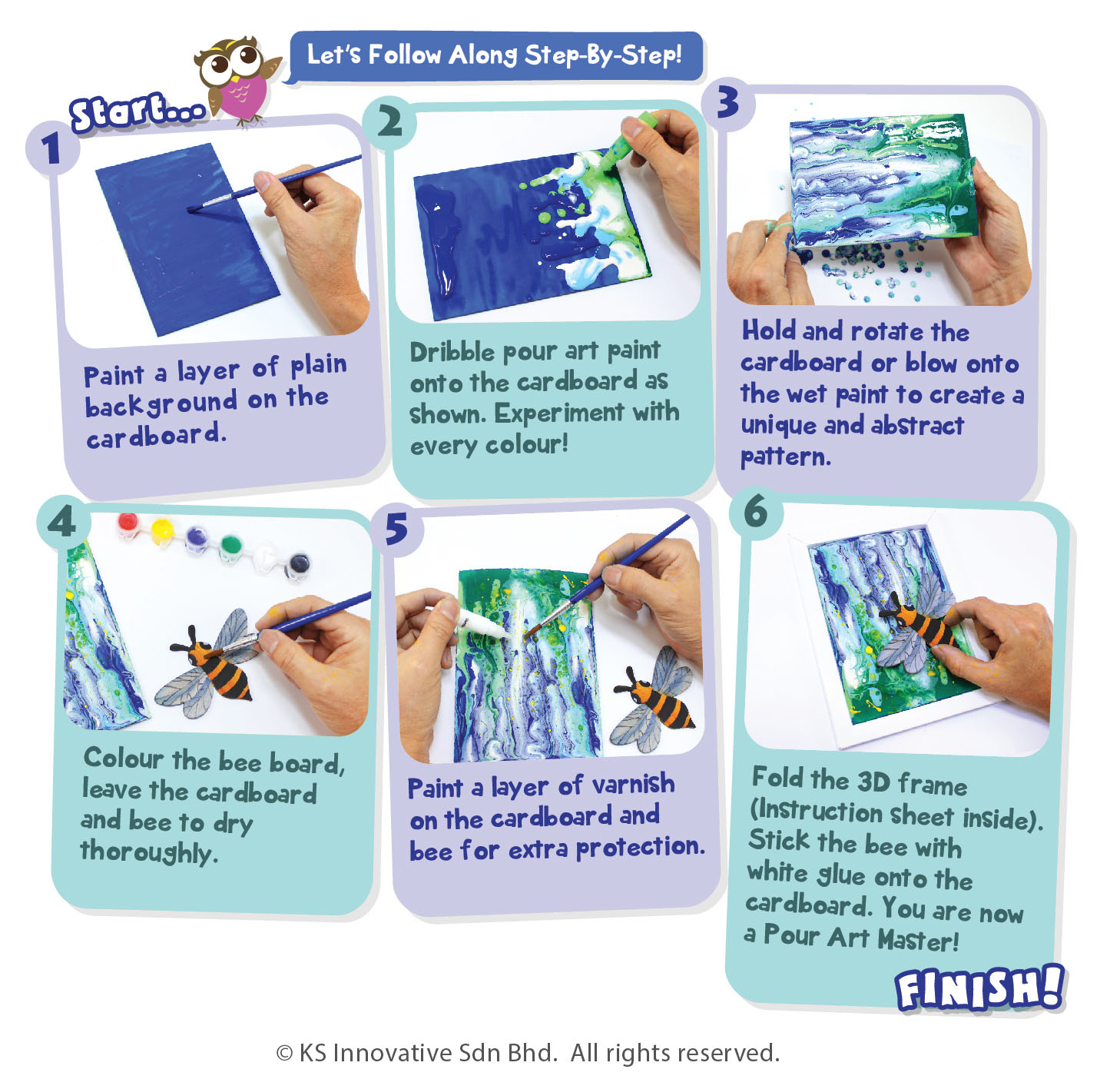 Let's Follow Along Step-By-Step!

Start...

1
Paint a layer of plain background on the cardboard.

2
Dribble pour art paint onto the cardboard as shown. Experiment with every colour!

3
Hold and rotate the cardboard or blow onto the wet paint to create a unique and abstract pattern.

4
Colour the bee board, leave the cardboard and bee to dry thoroughly.

5
Paint a layer of varnish on the cardboard and bee for extra protection.

6
Fold the 3D frame (Instruction sheet inside). Stick the bee with white glue onto the cardboard. You are now a Pour Art Master!

FINISH!

© KS Innovative Sdn Bhd. All rights reserved.