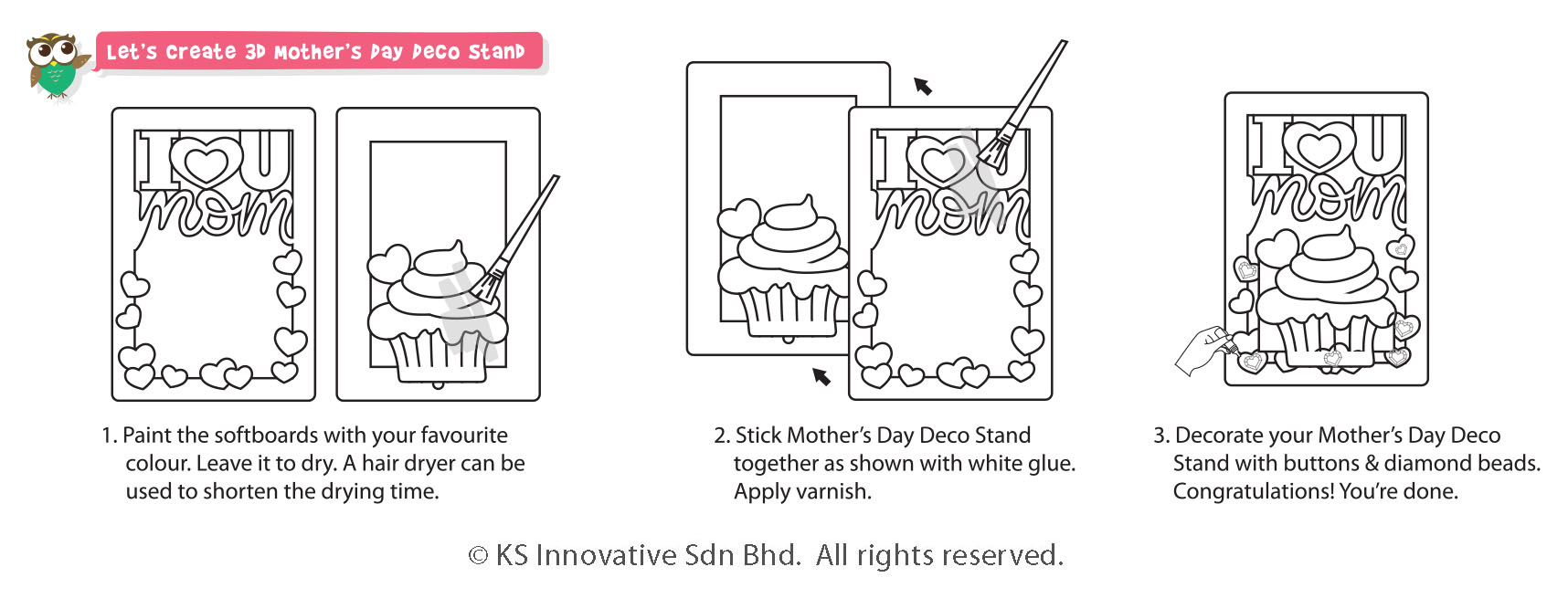 Let's Create 3D Mother's Day Deco Stand

I U mom

I U mom

I U mom

1. Paint the softboards with your favourite colour. Leave it to dry. A hair dryer can be used to shorten the drying time.

2. Stick Mother's Day Deco Stand together as shown with white glue. Apply varnish.

3. Decorate your Mother's Day Deco Stand with buttons & diamond beads. Congratulations! You're done.

© KS Innovative Sdn Bhd. All rights reserved.