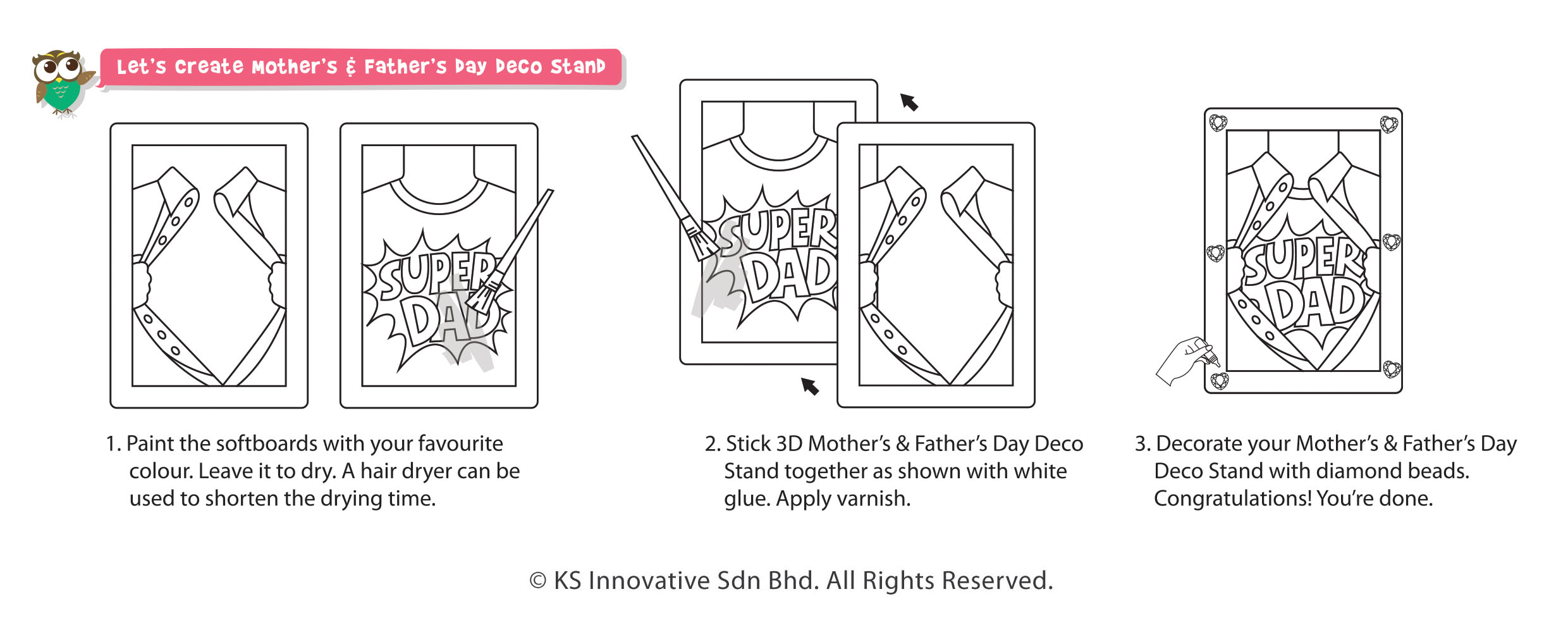 Let's Create Mother's & Father's Day Deco Stand

SUPER DAD

SUPER DAD

SUPER DAD

1. Paint the softboards with your favourite colour. Leave it to dry. A hair dryer can be used to shorten the drying time.

2. Stick 3D Mother's & Father's Day Deco Stand together as shown with white glue. Apply varnish.

3. Decorate your Mother's & Father's Day Deco Stand with diamond beads. Congratulations! You're done.

© KS Innovative Sdn Bhd. All Rights Reserved.