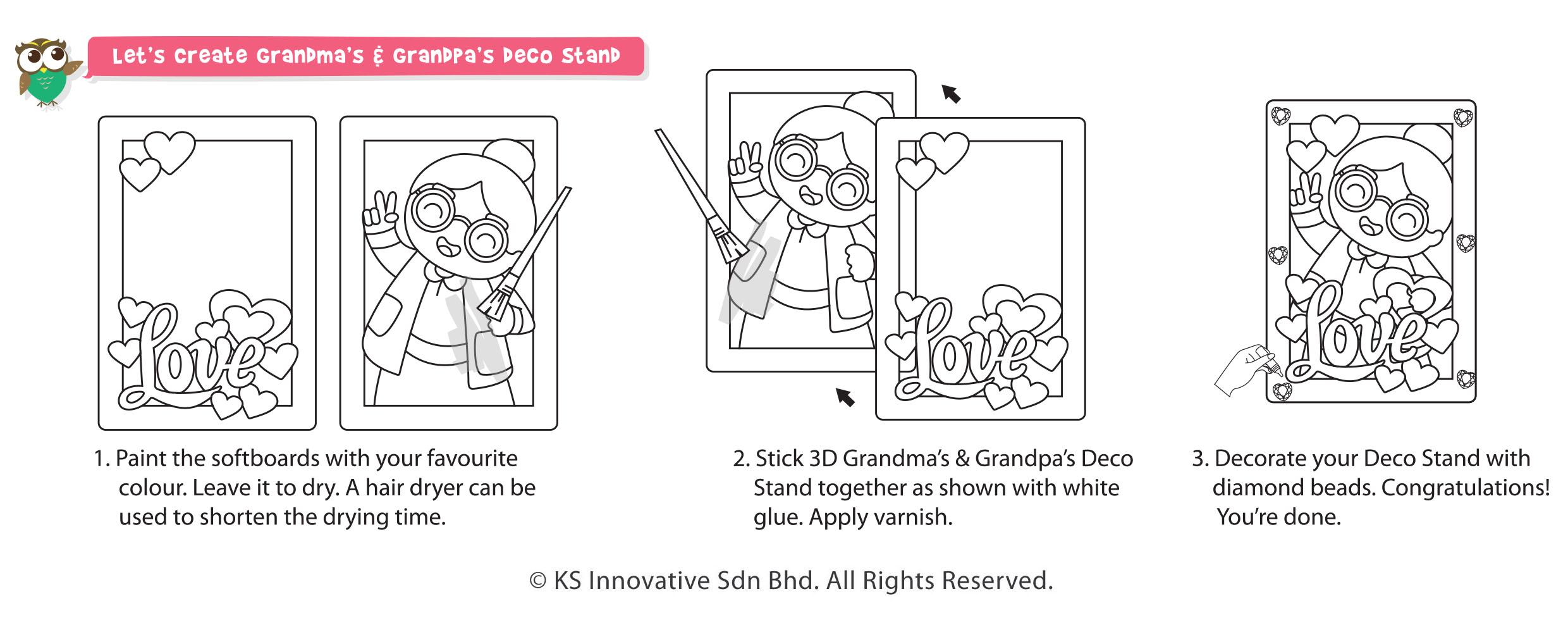 Let's Create Grandma's & Grandpa's Deco Stand

Love

Love

Love

1. Paint the softboards with your favourite colour. Leave it to dry. A hair dryer can be used to shorten the drying time.

2. Stick 3D Grandma's & Grandpa's Deco Stand together as shown with white glue. Apply varnish.

3. Decorate your Deco Stand with diamond beads. Congratulations! You're done.

© KS Innovative Sdn Bhd. All Rights Reserved.