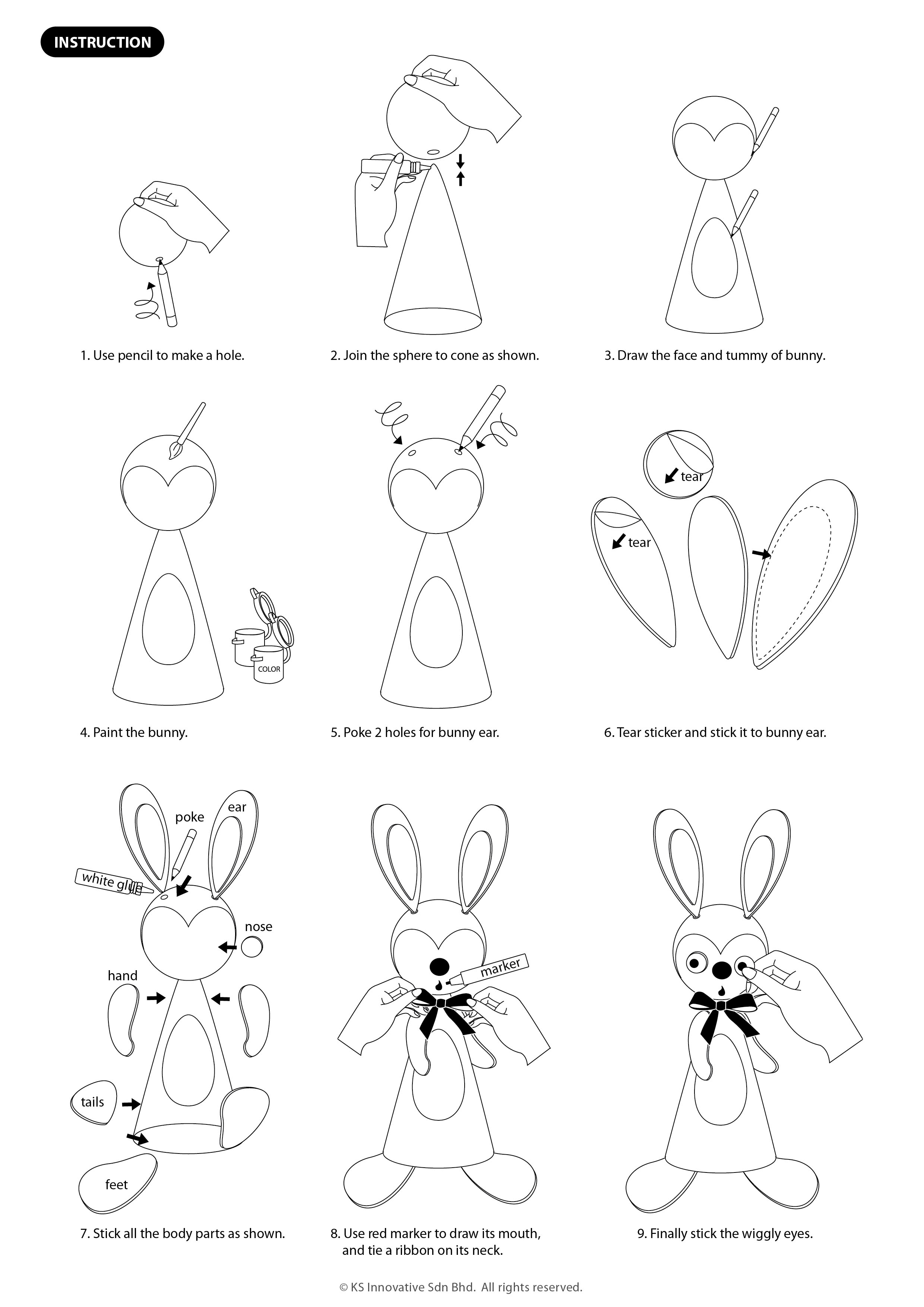 INSTRUCTION

1. Use pencil to make a hole.

2. Join the sphere to cone as shown.

3. Draw the face and tummy of bunny.

COLOR

4. Paint the bunny.

5. Poke 2 holes for bunny ear.

tear

tear

6. Tear sticker and stick it to bunny ear.

poke

ear

white glu

nose

hand

tails

feet

7. Stick all the body parts as shown.

marker

8. Use red marker to draw its mouth, and tie a ribbon on its neck.

9. Finally stick the wiggly eyes.

© KS Innovative Sdn Bhd. All rights reserved.