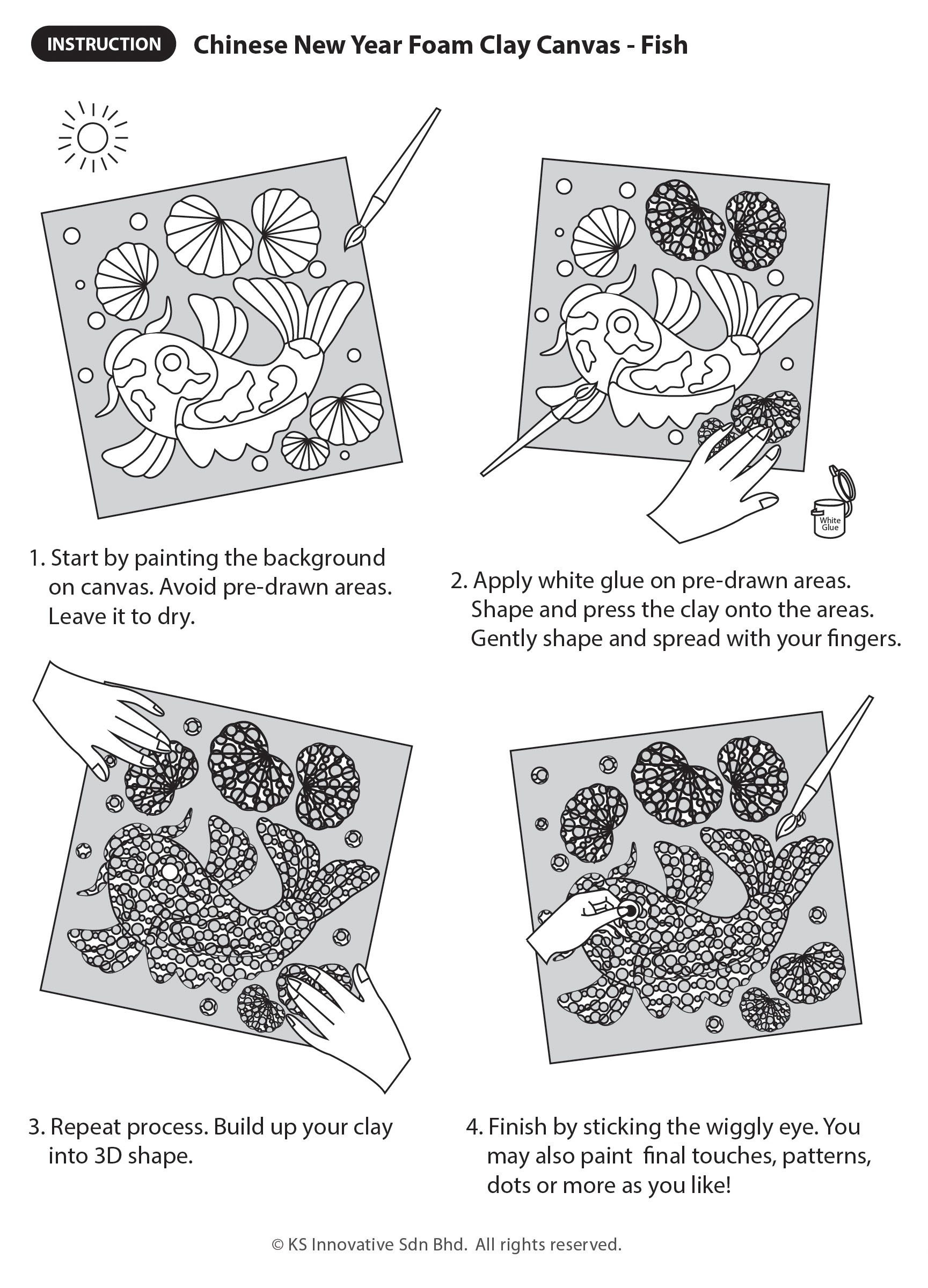 INSTRUCTION Chinese New Year Foam Clay Canvas - Fish

White Glue

1. Start by painting the background on canvas. Avoid pre-drawn areas. Leave it to dry.

2. Apply white glue on pre-drawn areas. Shape and press the clay onto the areas. Gently shape and spread with your fingers.

3. Repeat process. Build up your clay into 3D shape.

4. Finish by sticking the wiggly eye. You may also paint final touches, patterns, dots or more as you like!

© KS Innovative Sdn Bhd. All rights reserved.