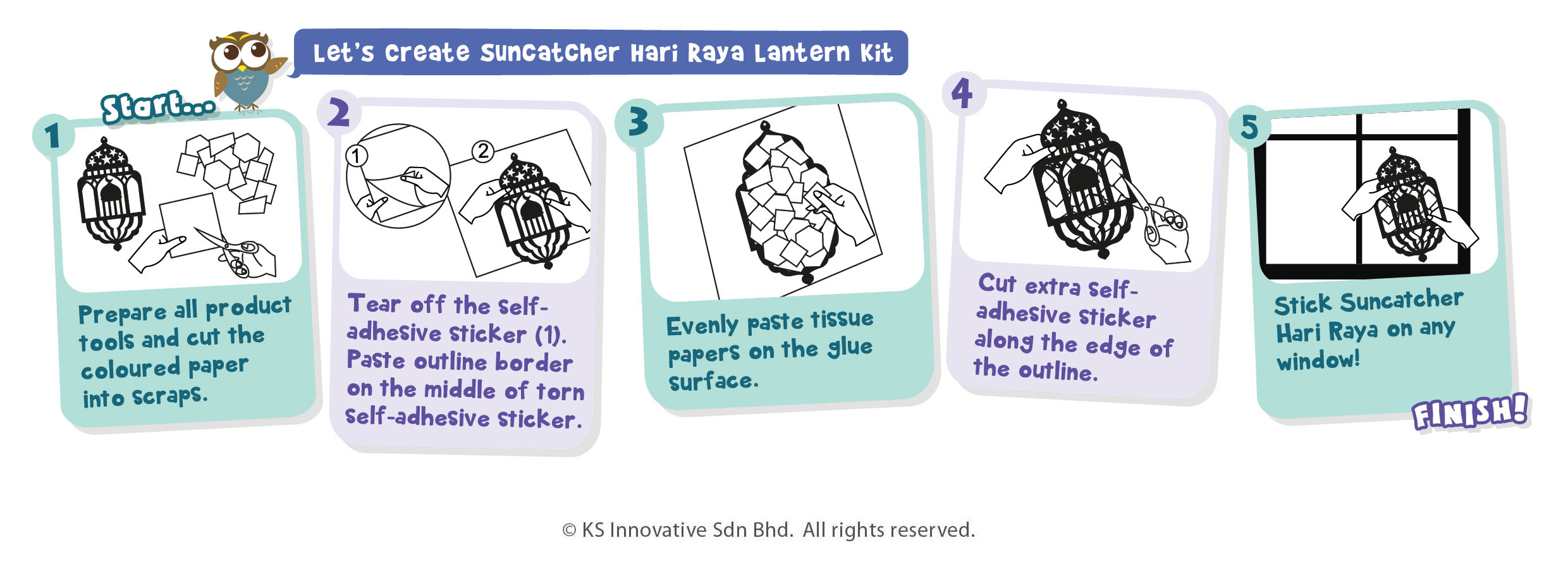 Let's Create Suncatcher Hari Raya Lantern Kit

Start...

1

Prepare all product tools and cut the coloured paper into scraps.

2

1

2

Tear off the self-adhesive sticker (1). Paste outline border on the middle of torn self-adhesive sticker.

3

Evenly paste tissue papers on the glue surface.

4

Cut extra self-adhesive sticker along the edge of the outline.

5

Stick Suncatcher Hari Raya on any window!

FINISH!

© KS Innovative Sdn Bhd. All rights reserved.