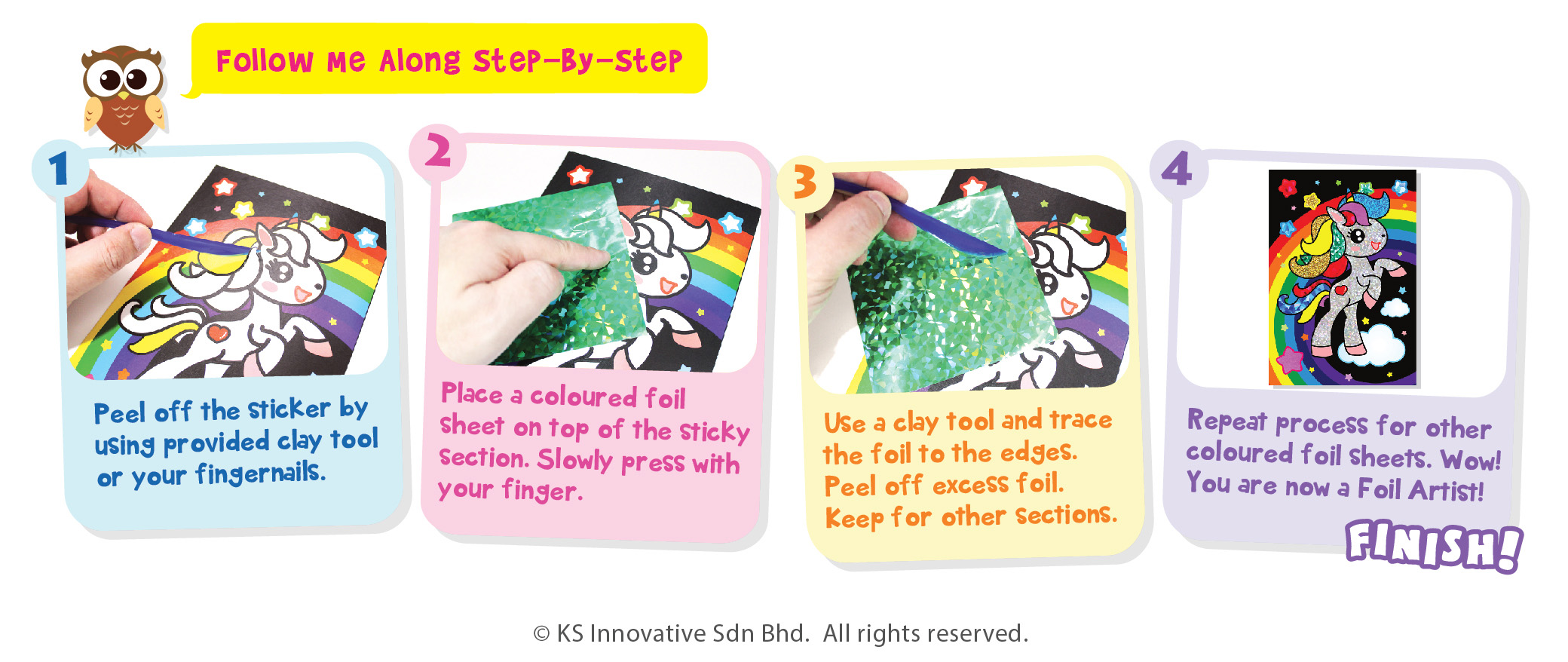 Follow Me Along Step-By-Step

1
Peel off the sticker by using provided clay tool or your fingernails.

2
Place a coloured foil sheet on top of the sticky section. Slowly press with your finger.

3
Use a clay tool and trace the foil to the edges. Peel off excess foil. Keep for other sections.

4
Repeat process for other coloured foil sheets. Wow! You are now a Foil Artist!

FINISH!

© KS Innovative Sdn Bhd. All rights reserved.