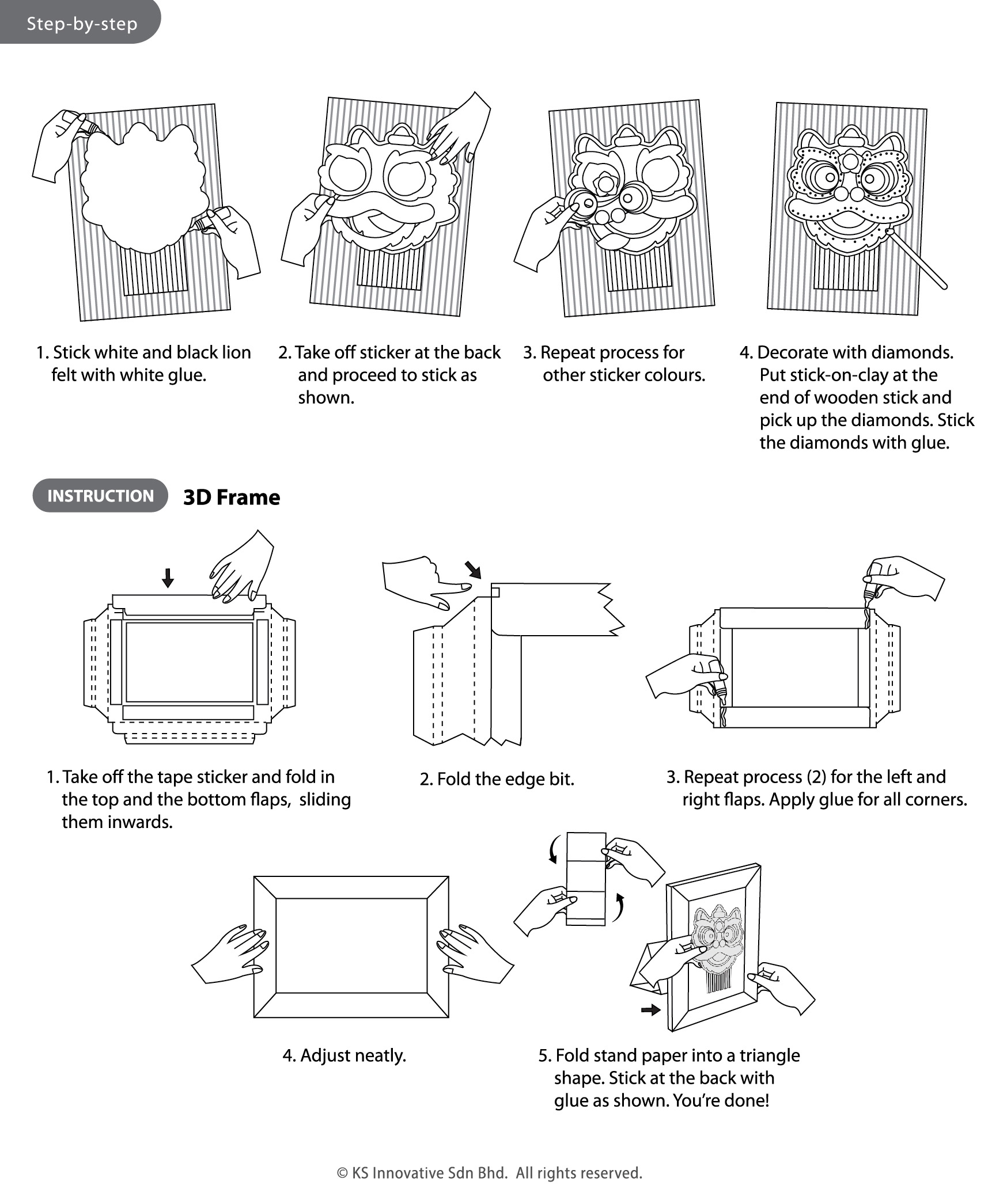 Step-by-step

1. Stick white and black lion felt with white glue.

2. Take off sticker at the back and proceed to stick as shown.

3. Repeat process for other sticker colours.

4. Decorate with diamonds. Put stick-on-clay at the end of wooden stick and pick up the diamonds. Stick the diamonds with glue.

INSTRUCTION 3D Frame

1. Take off the tape sticker and fold in the top and the bottom flaps, sliding them inwards.

2. Fold the edge bit.

3. Repeat process (2) for the left and right flaps. Apply glue for all corners.

4. Adjust neatly.

5. Fold stand paper into a triangle shape. Stick at the back with glue as shown. You're done!

© KS Innovative Sdn Bhd. All rights reserved.