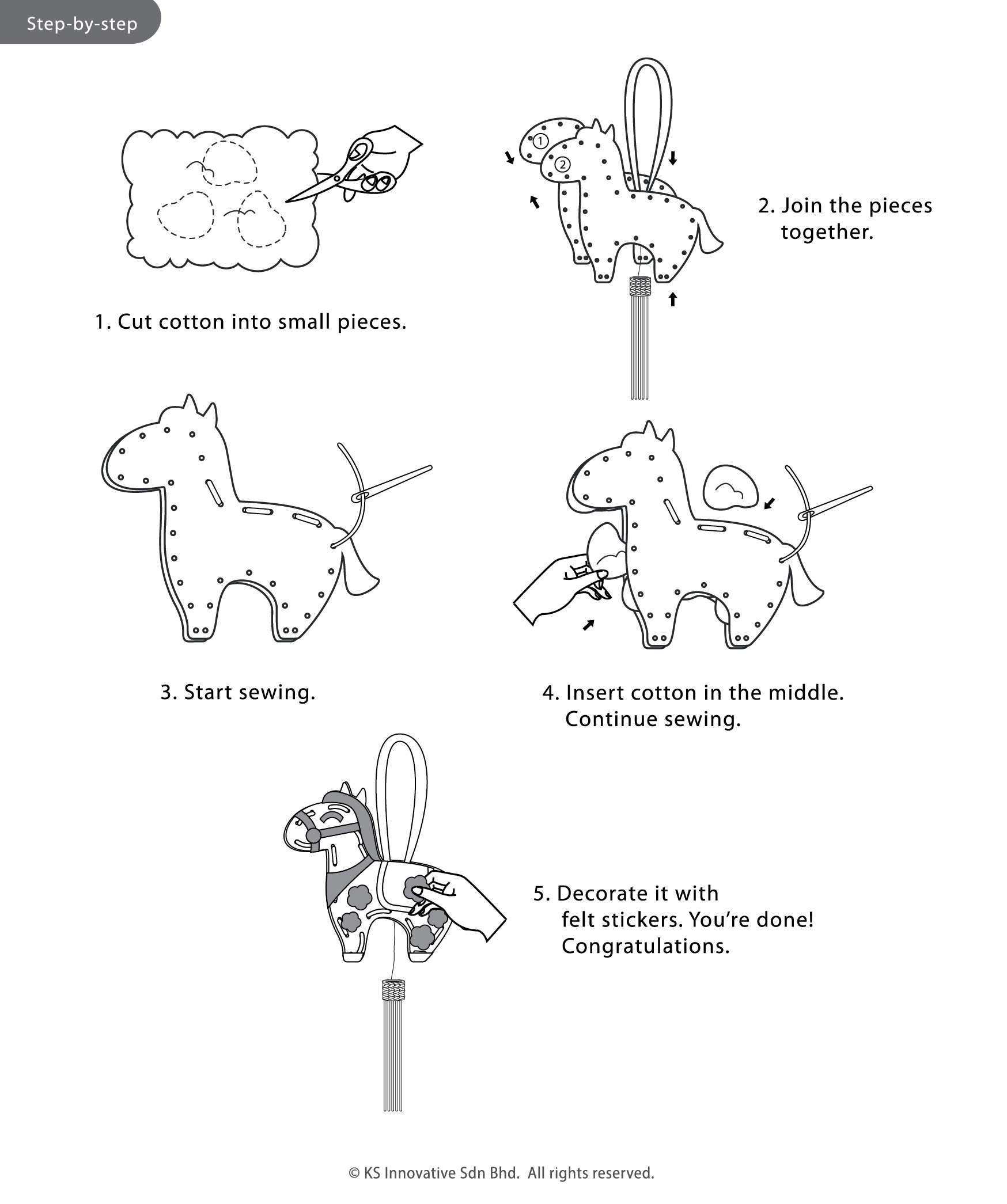 Step-by-step

1
2

1. Cut cotton into small pieces.

2. Join the pieces together.

3. Start sewing.

4. Insert cotton in the middle. Continue sewing.

5. Decorate it with felt stickers. You're done! Congratulations.

© KS Innovative Sdn Bhd. All rights reserved.